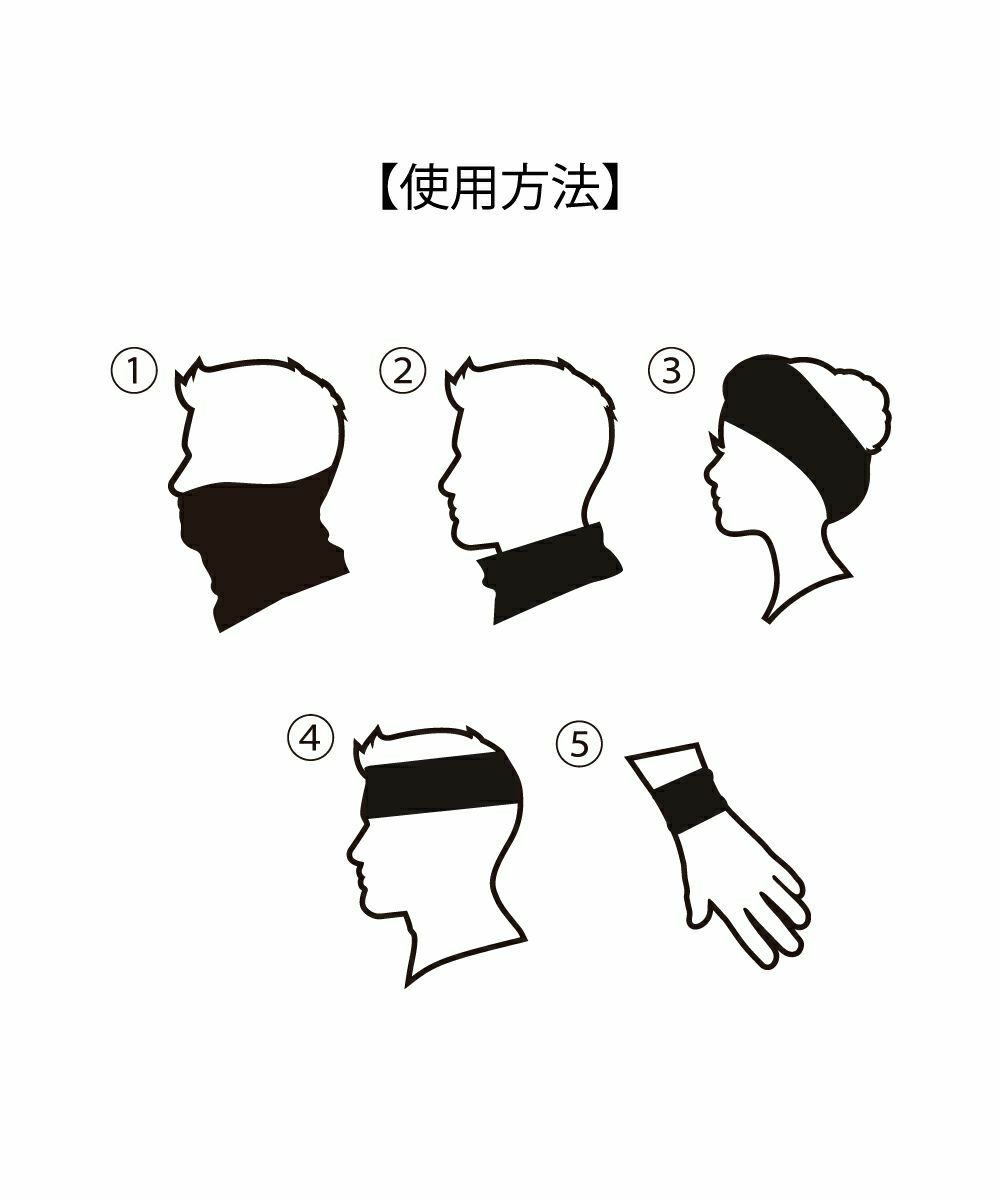 【使用方法】

①

②

③

④

⑤